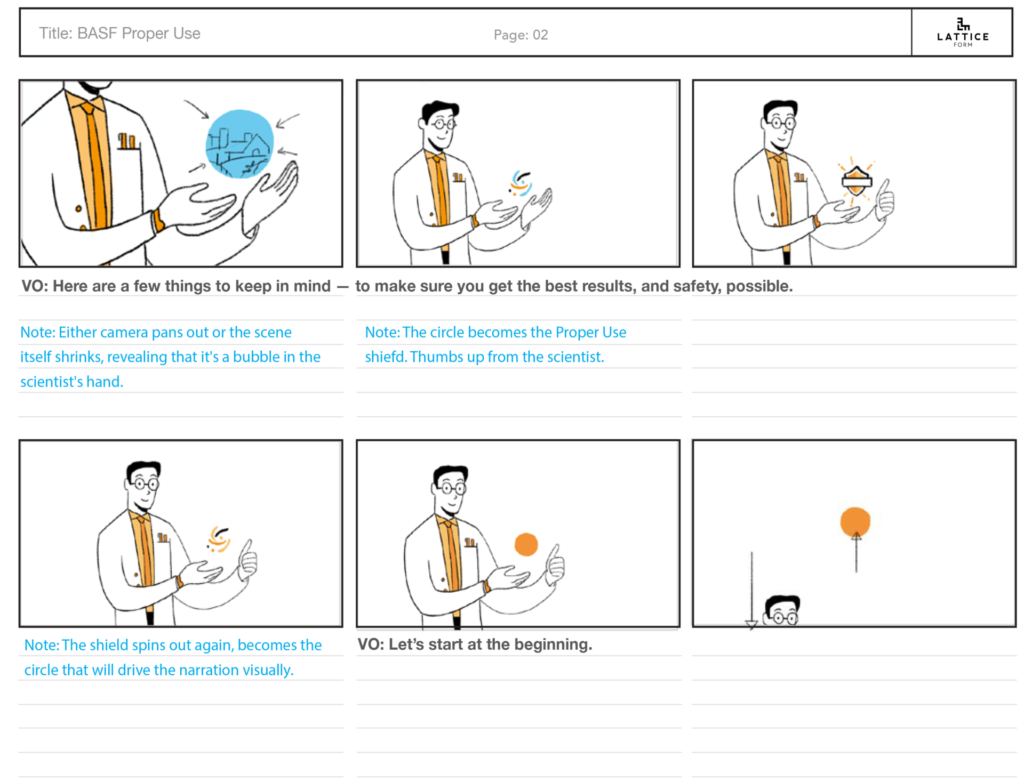 Title: BASF Proper Use

Page: 02

LATTICE FORM

VO: Here are a few things to keep in mind — to make sure you get the best results, and safety, possible.

Note: Either camera pans out or the scene itself shrinks, revealing that it's a bubble in the scientist's hand.

Note: The circle becomes the Proper Use shiefd. Thumbs up from the scientist.

Note: The shield spins out again, becomes the circle that will drive the narration visually.

VO: Let's start at the beginning.